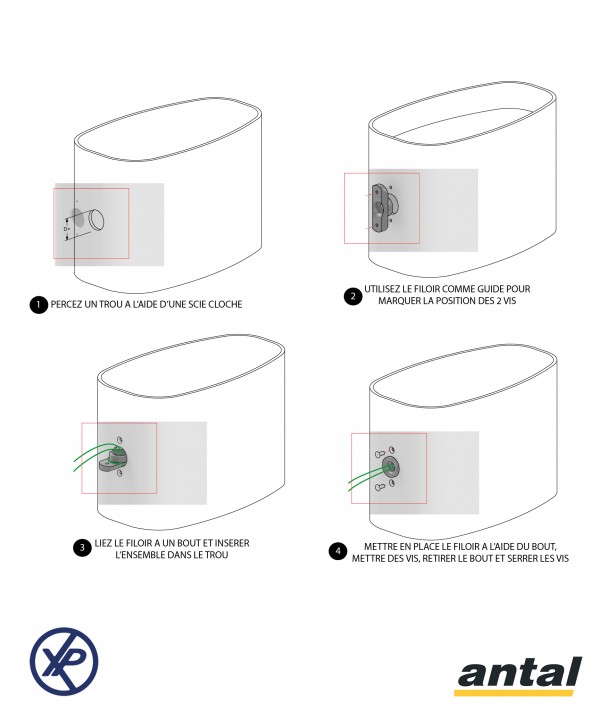 D+

1 PERCEZ UN TROU A L'AIDE D'UNE SCIE CLOCHE

2 UTILISEZ LE FILOIR COMME GUIDE POUR MARQUER LA POSITION DES 2 VIS

3 LIEZ LE FILOIR A UN BOUT ET INSERER L'ENSEMBLE DANS LE TROU

4 METTRE EN PLACE LE FILOIR A L'AIDE DU BOUT, METTRE DES VIS, RETIRER LE BOUT ET SERRER LES VIS

XP

antal