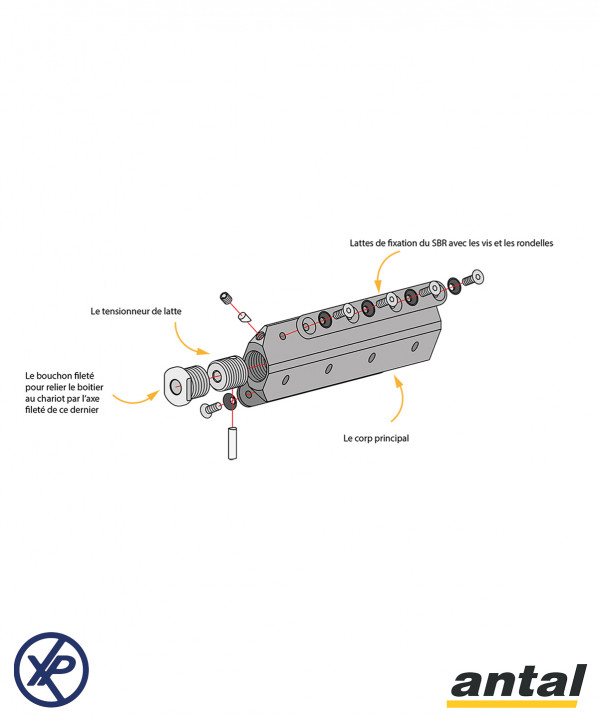 Lattes de fixation du SBR avec les vis et les rondelles

Le tensionneur de latte

Le bouchon fileté pour relier le boitier au chariot par l'axe fileté de ce dernier

Le corp principal

XP

antal