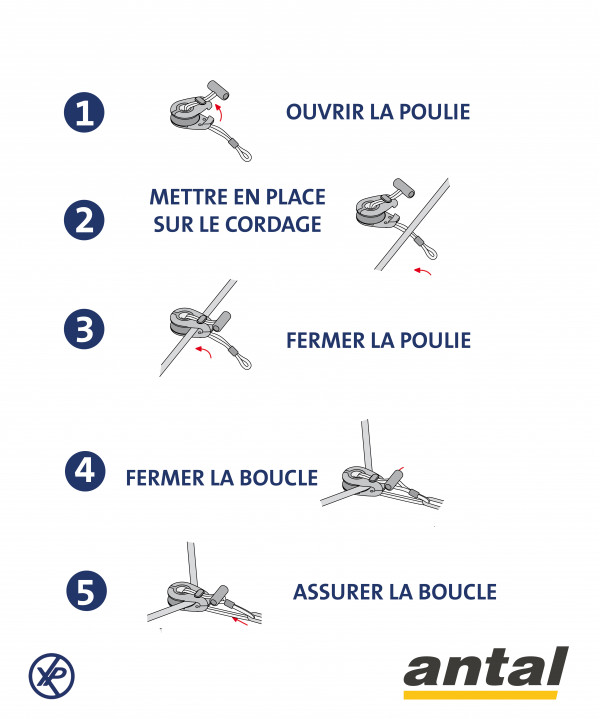 1
OUVRIR LA POULIE

2
METTRE EN PLACE SUR LE CORDAGE

3
FERMER LA POULIE

4
FERMER LA BOUCLE

5
ASSURER LA BOUCLE

XP

antal