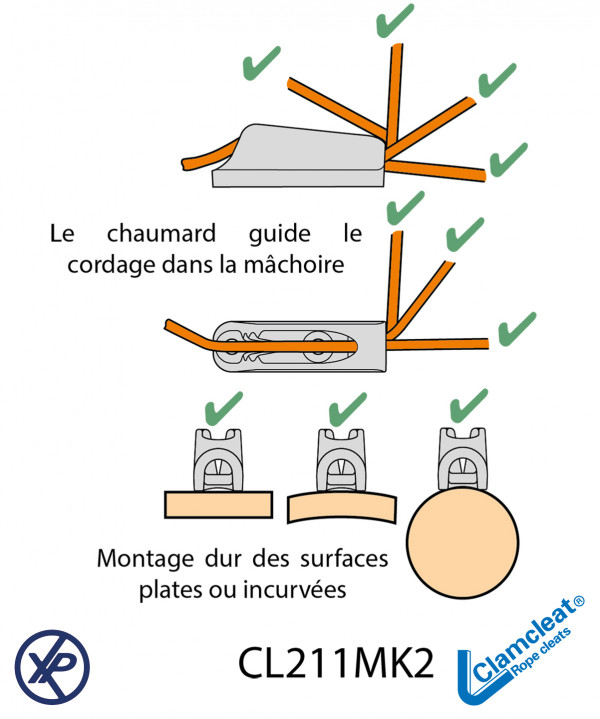 Le chaumard guide le cordage dans la mâchoire

Montage dur des surfaces plates ou incurvées

XP

CL211MK2

Clamcleat®
Rope cleats