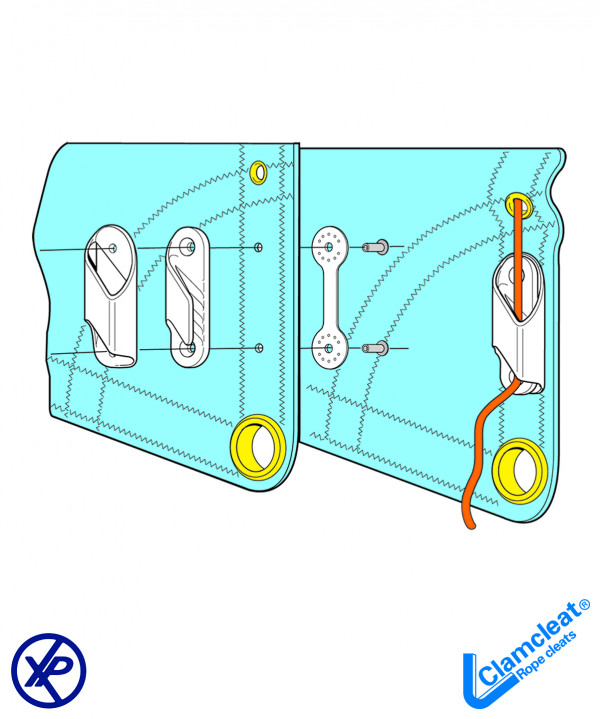 XP

Clamcleat®
Rope cleats