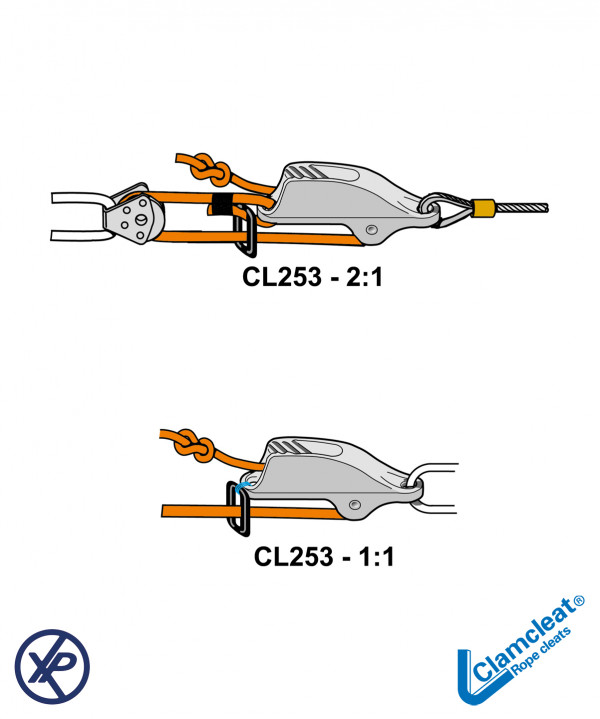 CL253 - 2:1

CL253 - 1:1

XP

Clamcleat®
Rope cleats