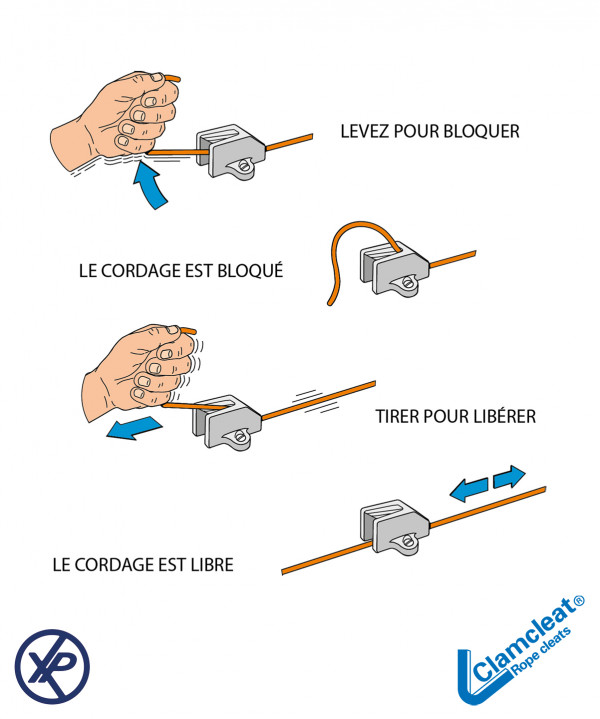 LEVEZ POUR BLOQUER

LE CORDAGE EST BLOQUÉ

TIRER POUR LIBÉRER

LE CORDAGE EST LIBRE

XP

Clamcleat®
Rope cleats