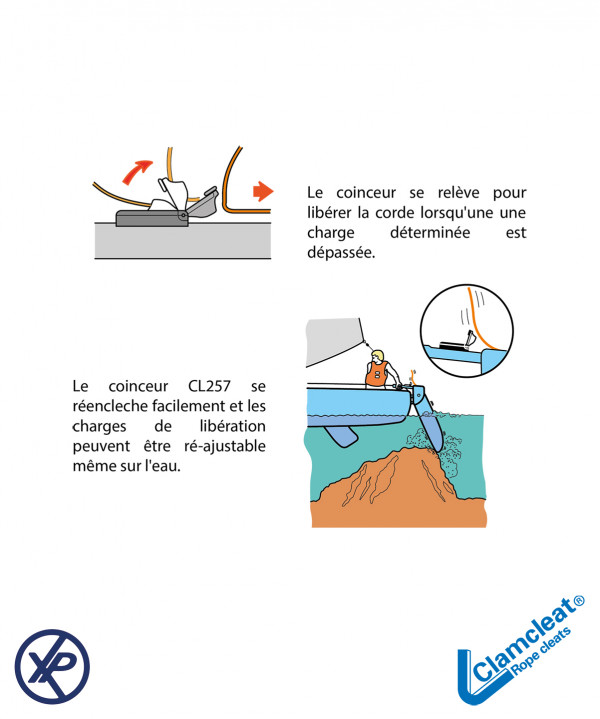 Le coinceur se relève pour libérer la corde lorsqu'une une charge déterminée est dépassée.

Le coinceur CL257 se réencleche facilement et les charges de libération peuvent être ré-ajustable même sur l'eau.

XP

Clamcleat®
Rope cleats