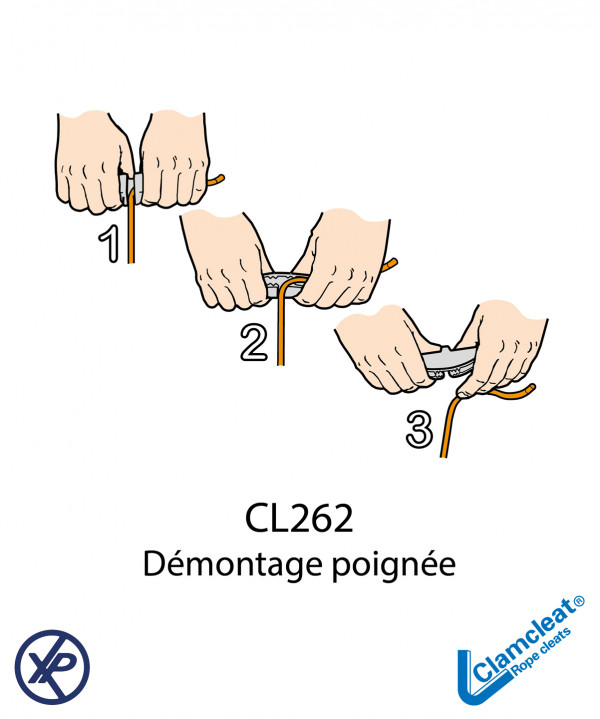 1

2

3

CL262
Démontage poignée

XP

Clamcleat®
Rope cleats