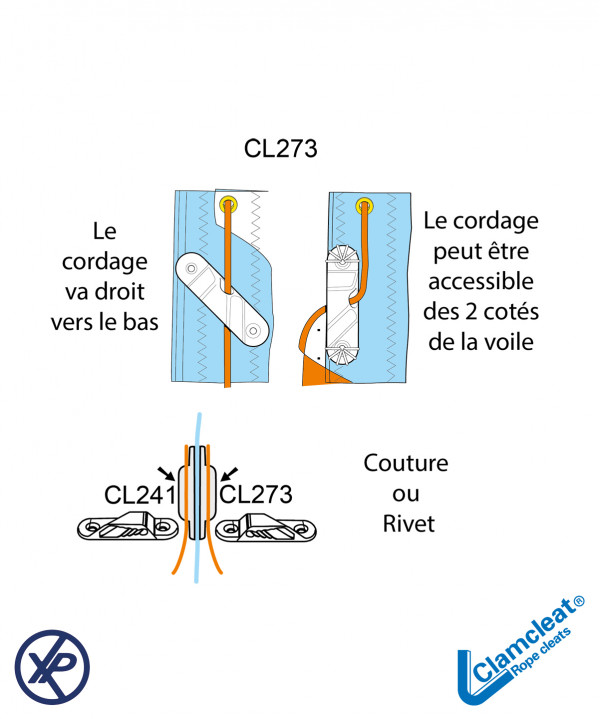 CL273

Le cordage va droit vers le bas

Le cordage peut être accessible des 2 cotés de la voile

CL241

CL273

Couture ou Rivet

XP

Clamcleat®
Rope cleats