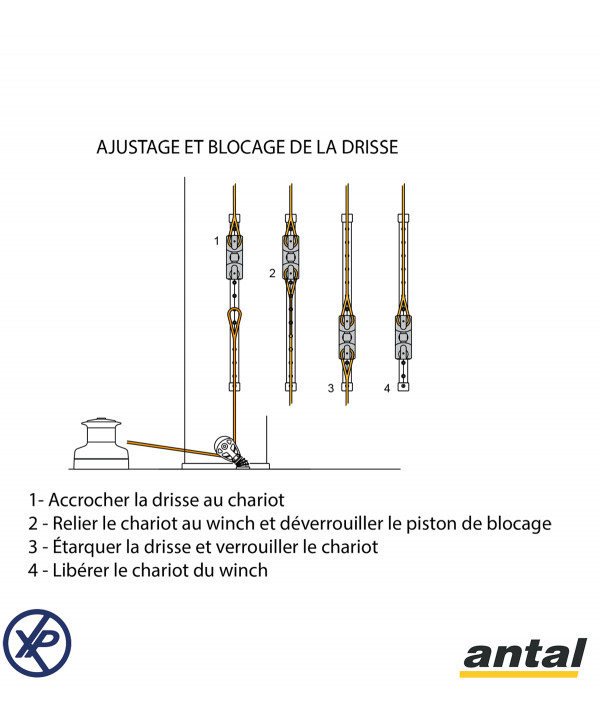 AJUSTAGE ET BLOCAGE DE LA DRISSE

1

2

3

4

1- Accrocher la drisse au chariot
2 - Relier le chariot au winch et déverrouiller le piston de blocage
3 - Étarquer la drisse et verrouiller le chariot
4 - Libérer le chariot du winch

XP

antal