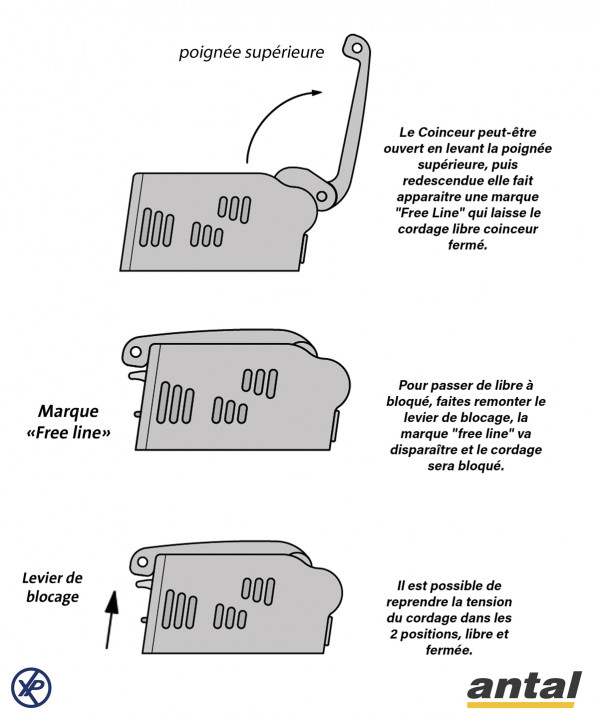 poignée supérieure

Le Coinceur peut-être ouvert en levant la poignée supérieure, puis redescendue elle fait apparaitre une marque "Free Line" qui laisse le cordage libre coinceur fermé.

Marque «Free line»

Pour passer de libre à bloqué, faites remonter le levier de blocage, la marque "free line" va disparaître et le cordage sera bloqué.

Levier de blocage

Il est possible de reprendre la tension du cordage dans les 2 positions, libre et fermée.

XP

antal